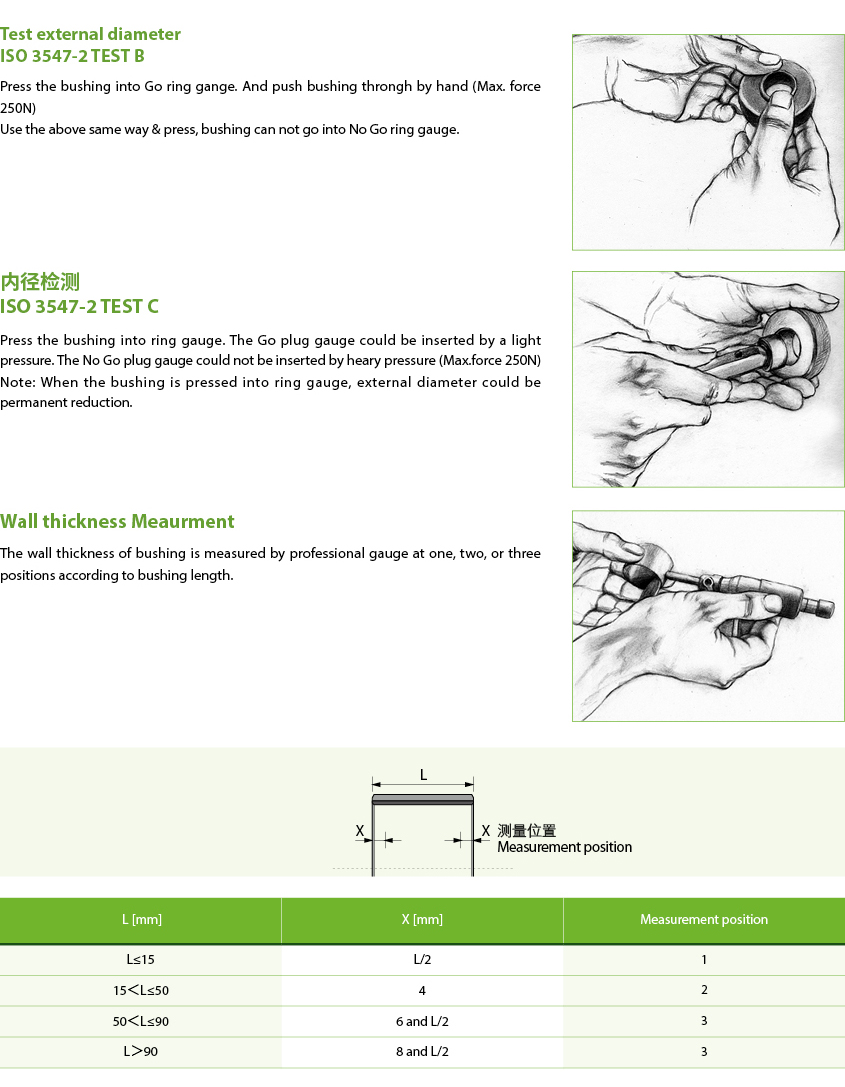 Test external diameter
ISO 3547-2 TEST B

Press the bushing into Go ring gange. And push bushing throngh by hand (Max. force 250N)
Use the above same way & press, bushing can not go into No Go ring gauge.

内径检测
ISO 3547-2 TEST C

Press the bushing into ring gauge. The Go plug gauge could be inserted by a light pressure. The No Go plug gauge could not be inserted by heary pressure (Max.force 250N)
Note: When the bushing is pressed into ring gauge, external diameter could be permanent reduction.

Wall thickness Meaurment

The wall thickness of bushing is measured by professional gauge at one, two, or three positions according to bushing length.

L

X

X 测量位置
Measurement position

| L [mm] | X [mm] | Measurement position |
|---|---|---|
| L≤15 | L/2 | 1 |
| 15<L≤50 | 4 | 2 |
| 50<L≤90 | 6 and L/2 | 3 |
| L>90 | 8 and L/2 | 3 |