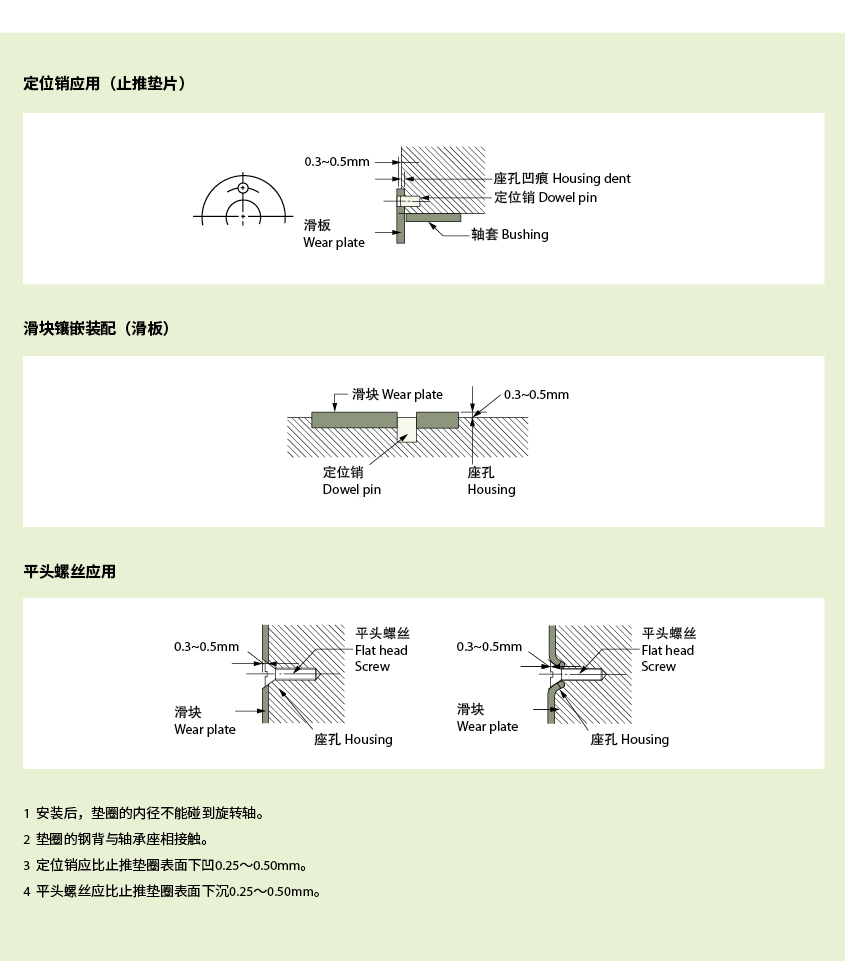 定位销应用（止推垫片）

0.3~0.5mm
座孔凹痕 Housing dent
定位销 Dowel pin
滑板
Wear plate
轴套 Bushing

滑块镶嵌装配（滑板）

滑块 Wear plate
0.3~0.5mm
定位销
Dowel pin
座孔
Housing

平头螺丝应用

0.3~0.5mm
平头螺丝
Flat head
Screw
滑块
Wear plate
座孔 Housing

0.3~0.5mm
平头螺丝
Flat head
Screw
滑块
Wear plate
座孔 Housing

1 安装后，垫圈的内径不能碰到旋转轴。
2 垫圈的钢背与轴承座相接触。
3 定位销应比止推垫圈表面下凹0.25～0.50mm。
4 平头螺丝应比止推垫圈表面下沉0.25～0.50mm。